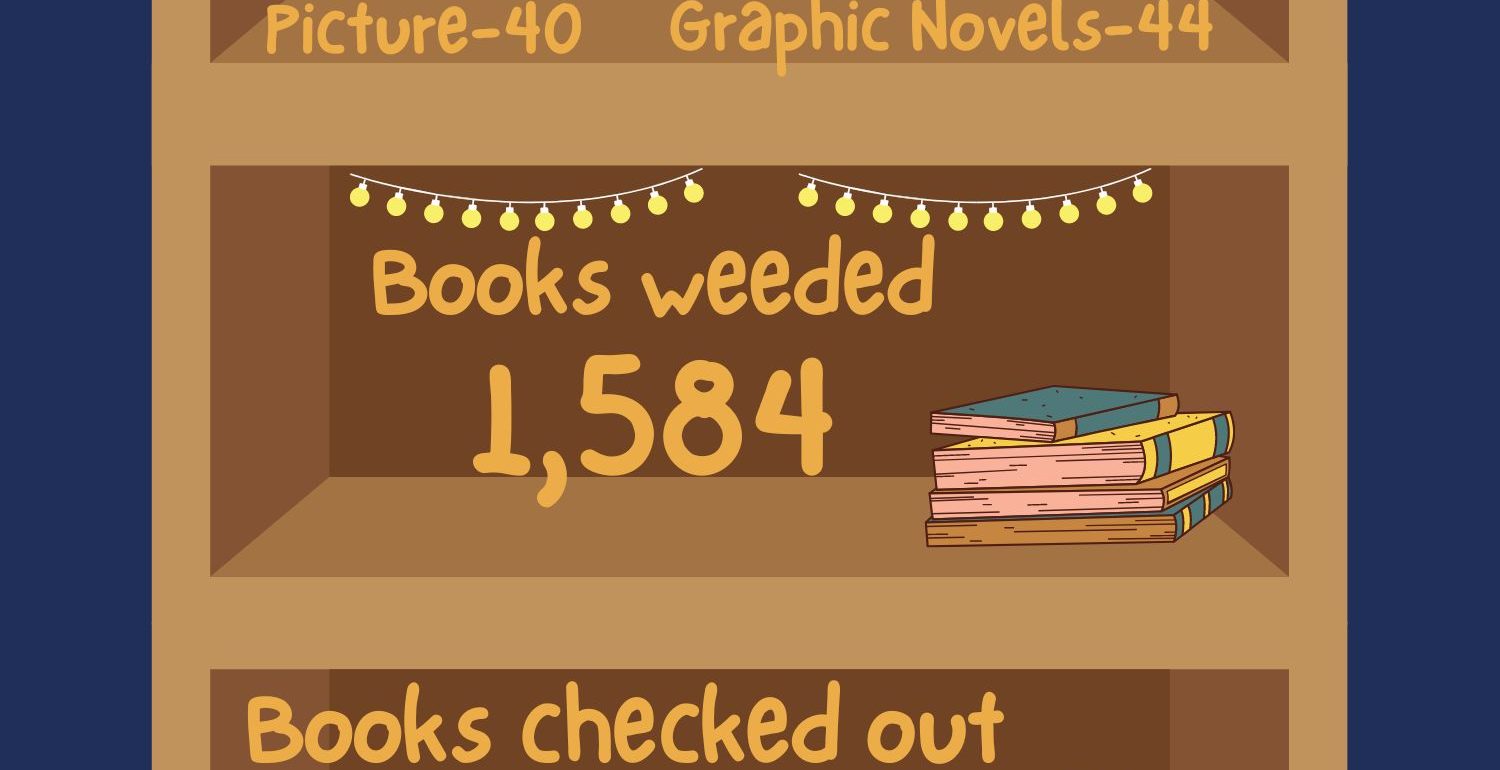 Picture-40 Graphic Novels-44

Books weeded
1,584

Books checked out