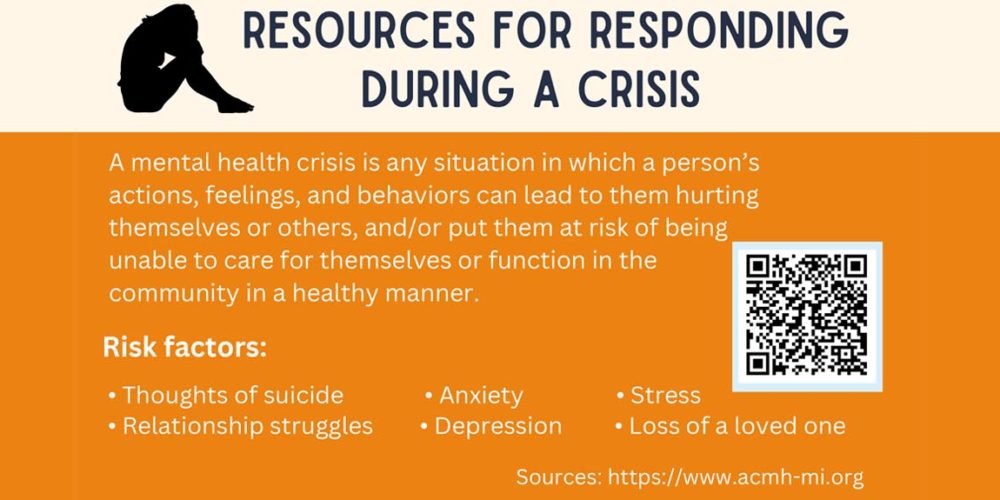 RESOURCES FOR RESPONDING DURING A CRISIS

A mental health crisis is any situation in which a person's actions, feelings, and behaviors can lead to them hurting themselves or others, and/or put them at risk of being unable to care for themselves or function in the community in a healthy manner.

Risk factors:

• Thoughts of suicide
• Relationship struggles
• Anxiety
• Depression
• Stress
• Loss of a loved one

Sources: https://www.acmh-mi.org